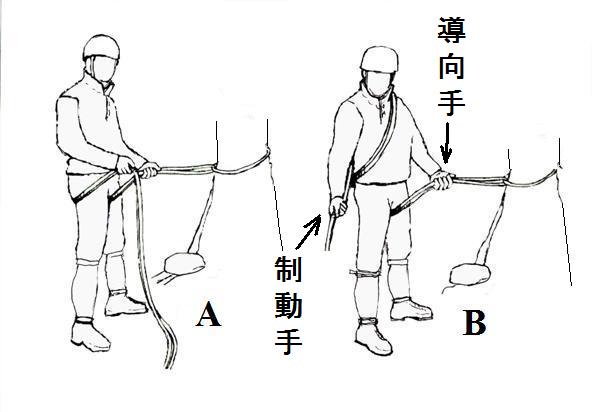 導向手

制動手

A

B